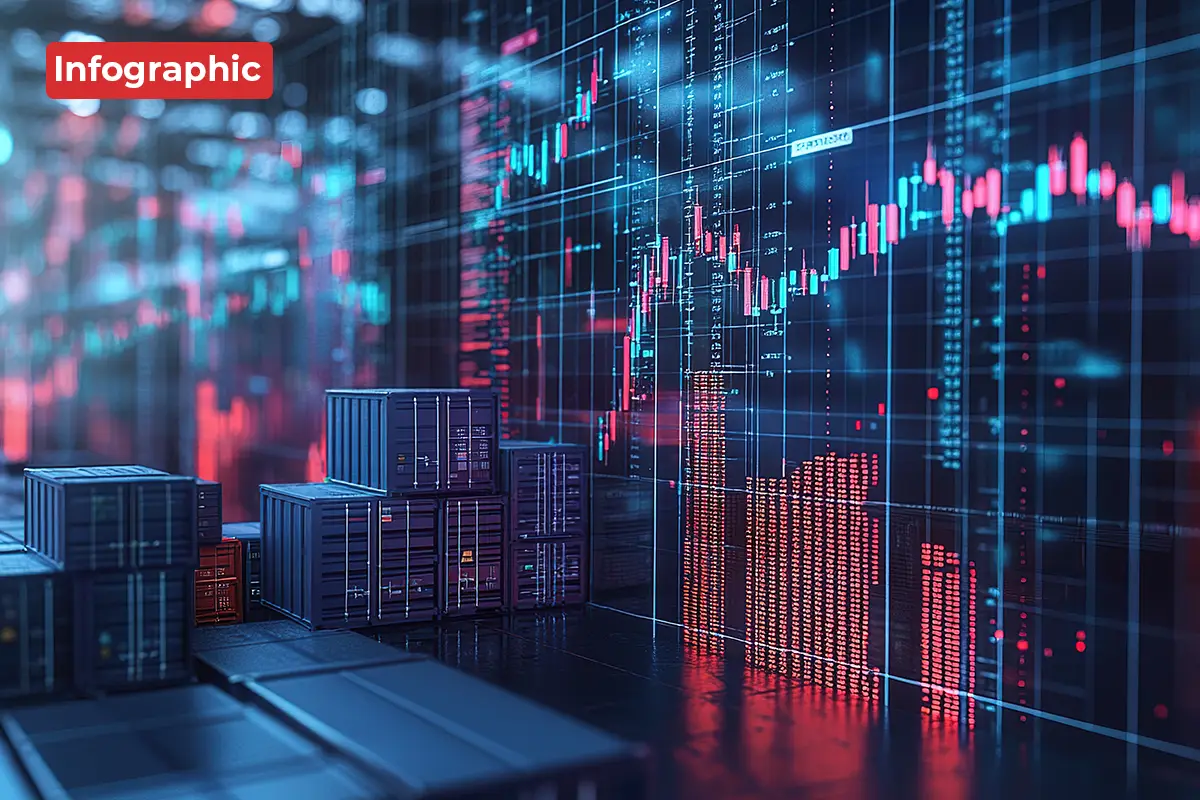 Infographic