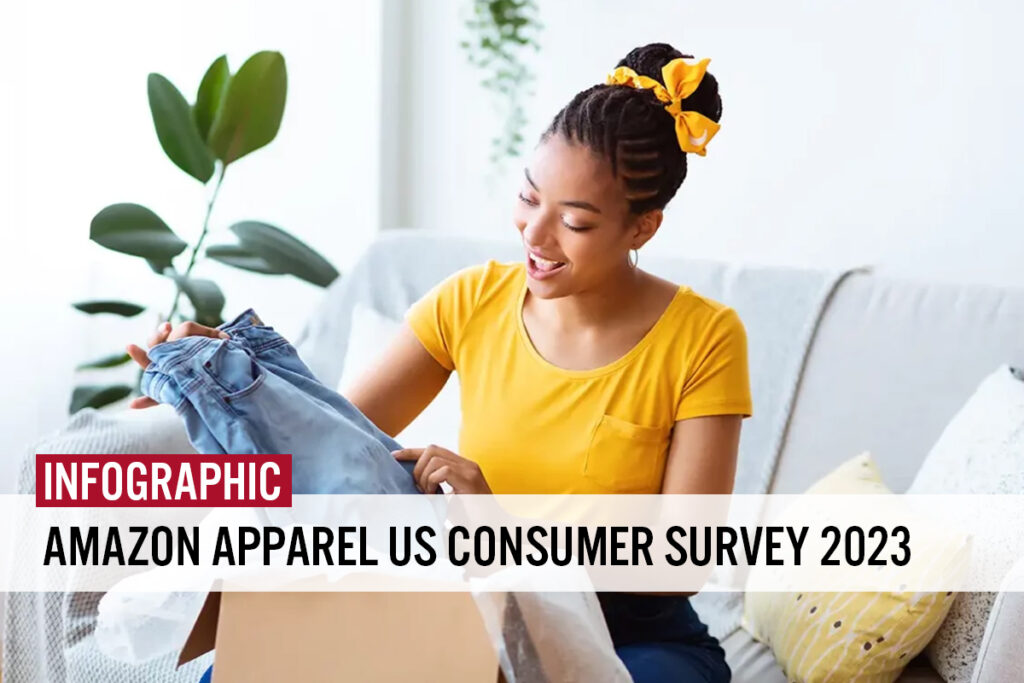 INFOGRAPHIC
AMAZON APPAREL US CONSUMER SURVEY 2023